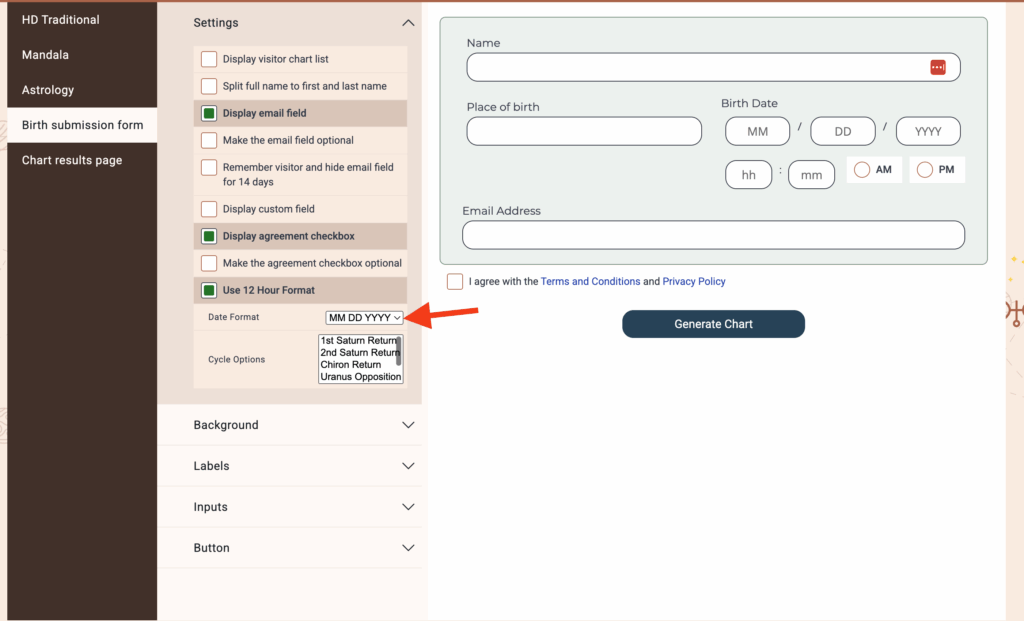 HD Traditional
Mandala
Astrology
Birth submission form
Chart results page

Settings

Display visitor chart list
Split full name to first and last name
Display email field
Make the email field optional
Remember visitor and hide email field for 14 days
Display custom field
Display agreement checkbox
Make the agreement checkbox optional
Use 12 Hour Format
Date Format MM DD YYYY
Cycle Options
1st Saturn Return
2nd Saturn Return
Chiron Return
Uranus Opposition

Background
Labels
Inputs
Button

Name
Place of birth
Birth Date
MM / DD / YYYY
hh : mm
AM
PM
Email Address
I agree with the Terms and Conditions and Privacy Policy
Generate Chart